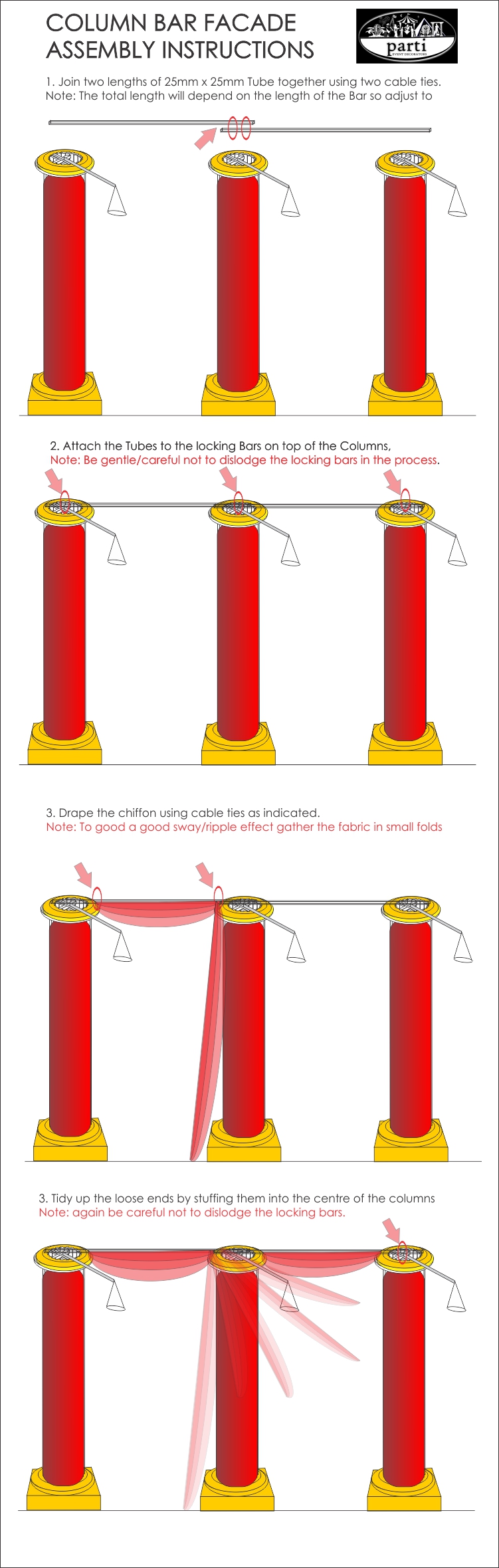 COLUMN BAR FACADE
ASSEMBLY INSTRUCTIONS

parti
EVENT DECORATORS

1. Join two lengths of 25mm x 25mm Tube together using two cable ties.
Note: The total length will depend on the length of the Bar so adjust to

2. Attach the Tubes to the locking Bars on top of the Columns,
Note: Be gentle/careful not to dislodge the locking bars in the process.

3. Drape the chiffon using cable ties as indicated.
Note: To good a good sway/ripple effect gather the fabric in small folds

3. Tidy up the loose ends by stuffing them into the centre of the columns
Note: again be careful not to dislodge the locking bars.