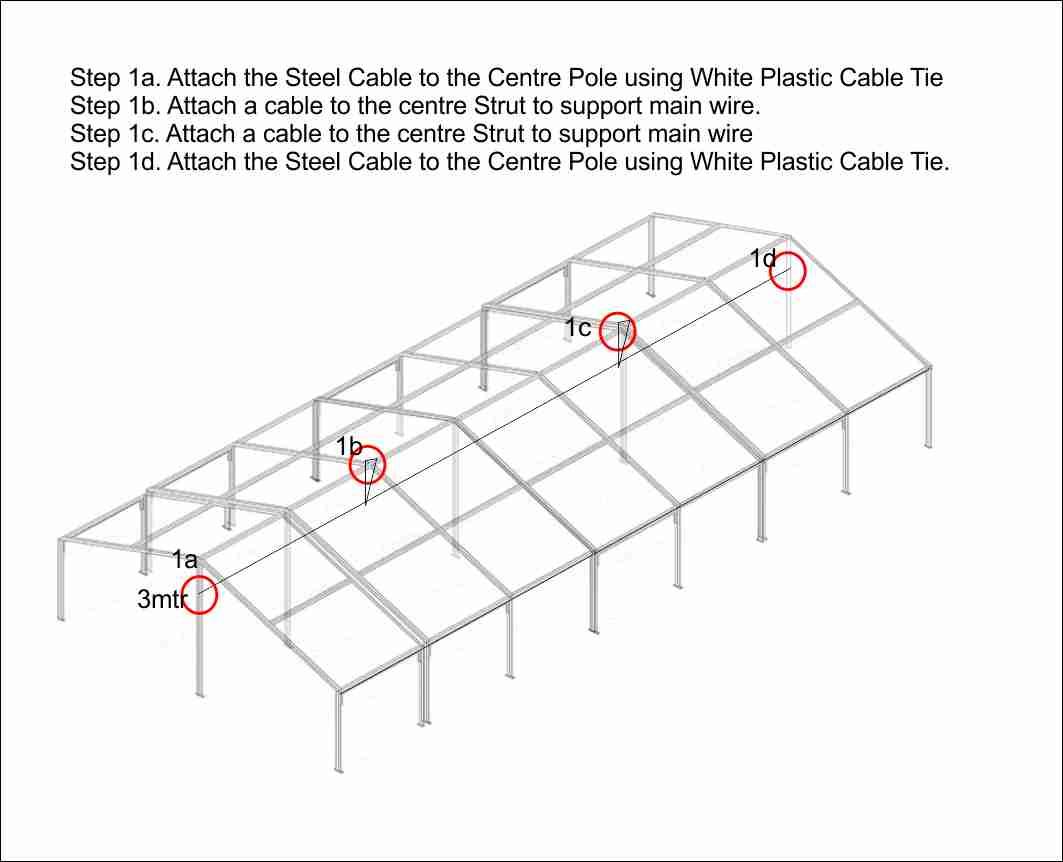 Step 1a. Attach the Steel Cable to the Centre Pole using White Plastic Cable Tie
Step 1b. Attach a cable to the centre Strut to support main wire.
Step 1c. Attach a cable to the centre Strut to support main wire
Step 1d. Attach the Steel Cable to the Centre Pole using White Plastic Cable Tie.

1d

1c

1b

1a
3mtr